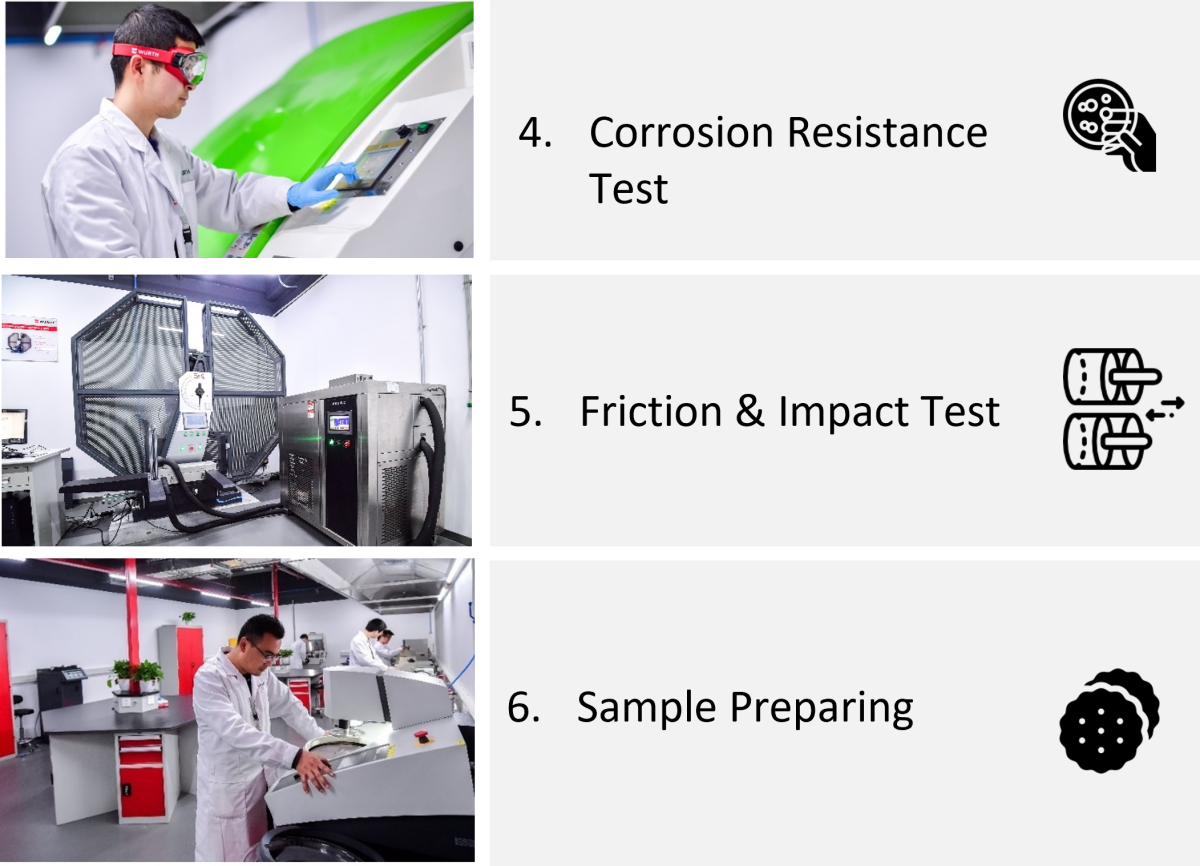 WÜRTH

4. Corrosion Resistance Test

5. Friction & Impact Test

6. Sample Preparing