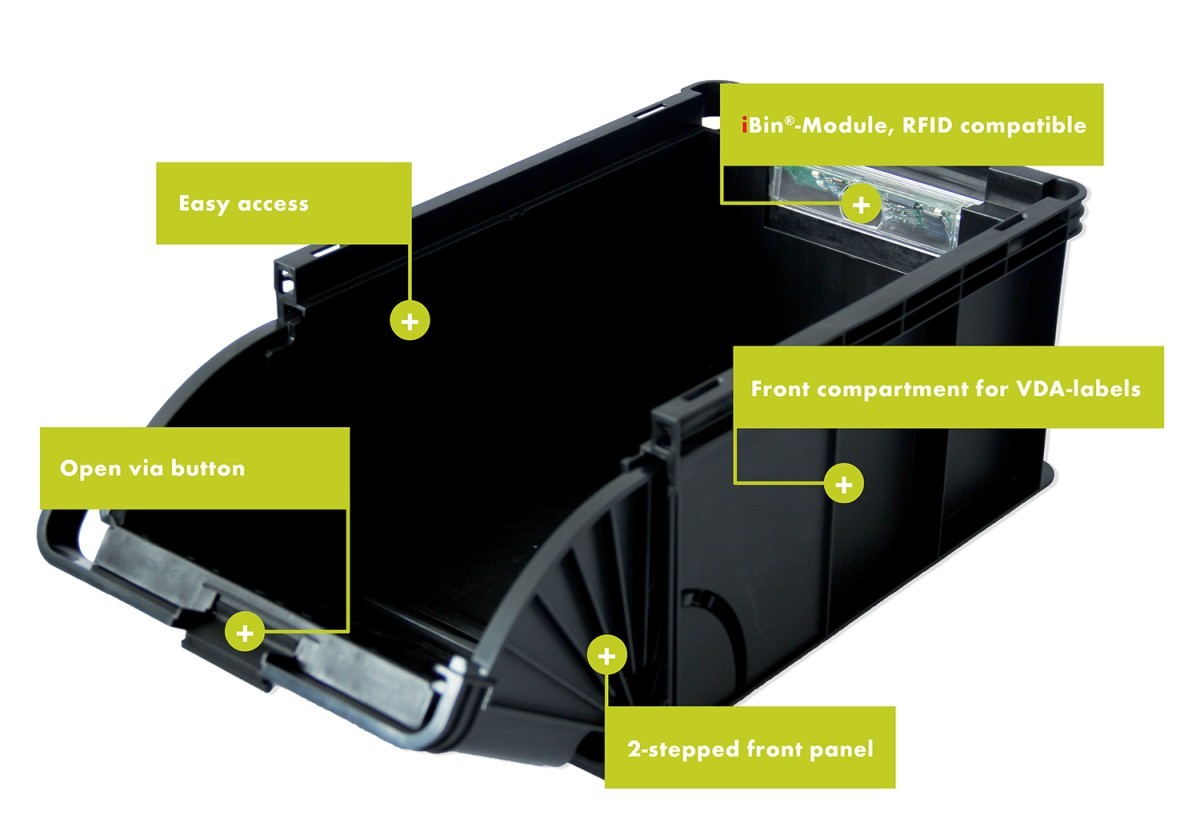 iBin®-Module, RFID compatible

Easy access

Front compartment for VDA-labels

Open via button

2-stepped front panel